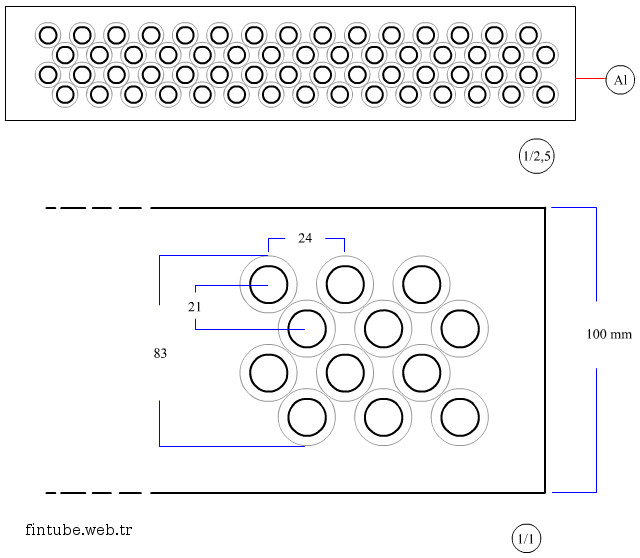 Al

1/2,5

24

21

83

100 mm

fintube.web.tr

1/1